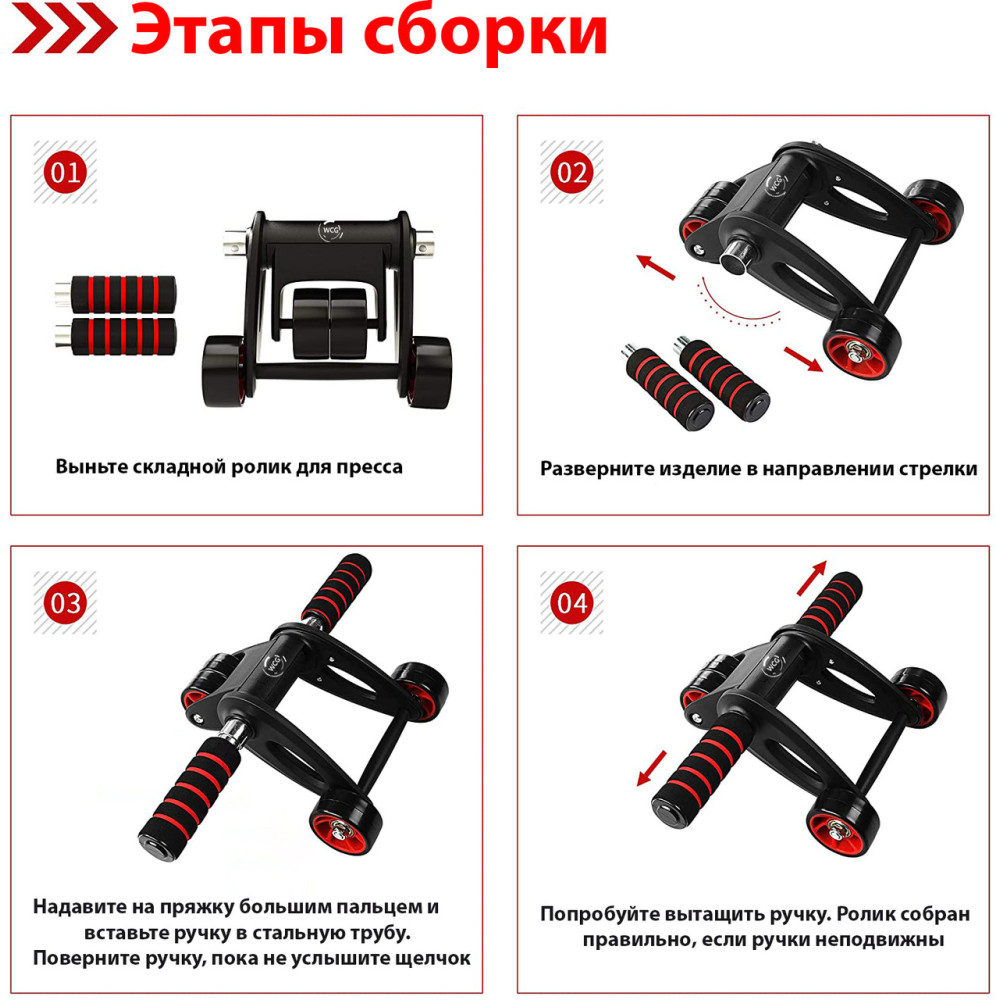 Этапы сборки

01

WCG

Выньте складной ролик для пресса

02

WCG

Разверните изделие в направлении стрелки

03

WCG

Надавите на пряжку большим пальцем и вставьте ручку в стальную трубу. Поверните ручку, пока не услышите щелчок

04

WCG

Попробуйте вытащить ручку. Ролик собран правильно, если ручки неподвижны