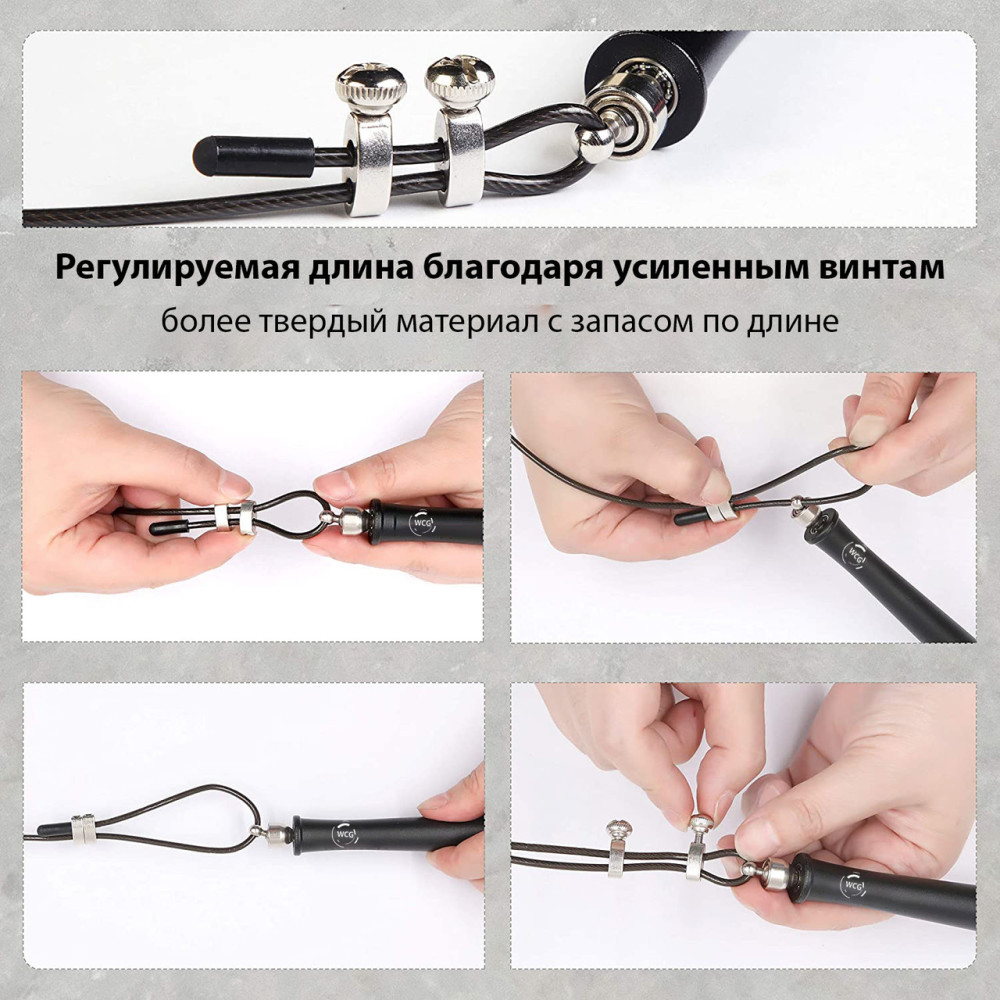 Регулируемая длина благодаря усиленным винтам

более твердый материал с запасом по длине

WCG

WCG

WCG

WCG