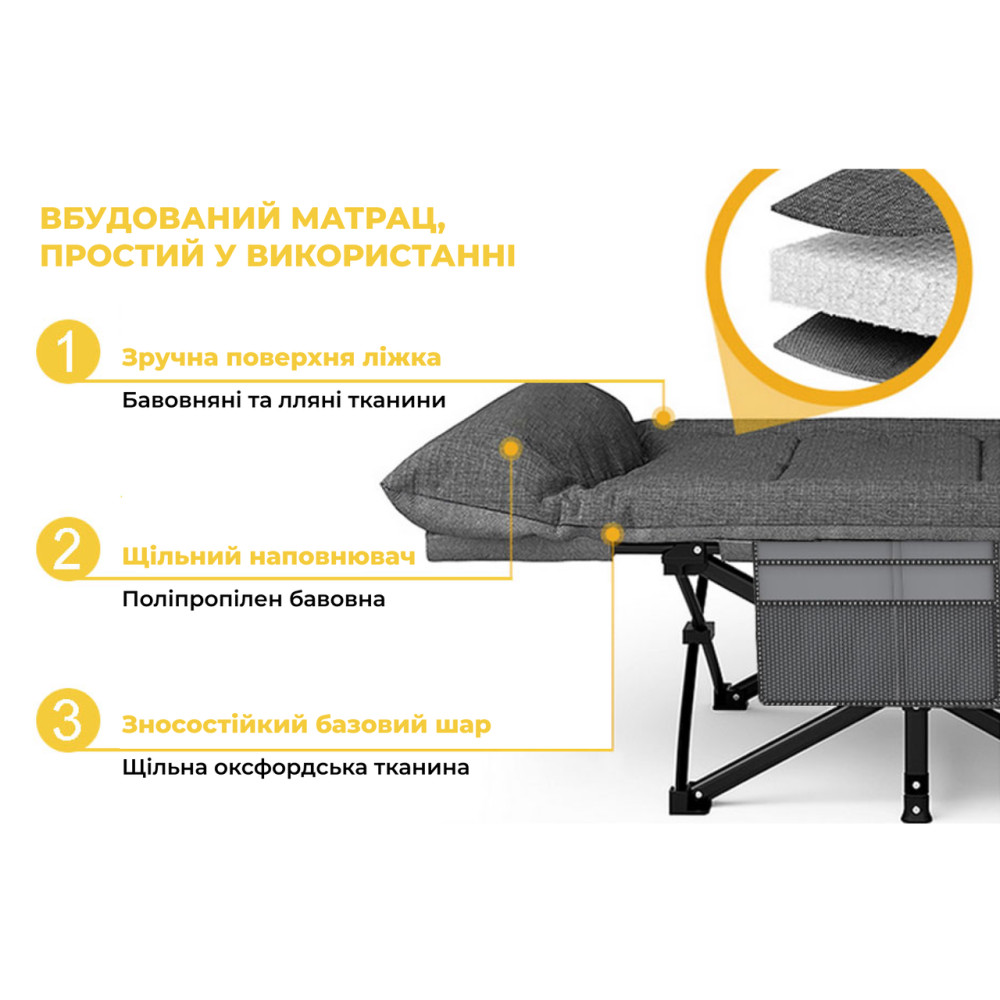 ВБУДОВАНИЙ МАТРАЦ, ПРОСТИЙ У ВИКОРИСТАННІ

1 Зручна поверхня ліжка
Бавовняні та лляні тканини

2 Щільний наповнювач
Поліпропілен бавовна

3 Зносостійкий базовий шар
Щільна оксфордська тканина