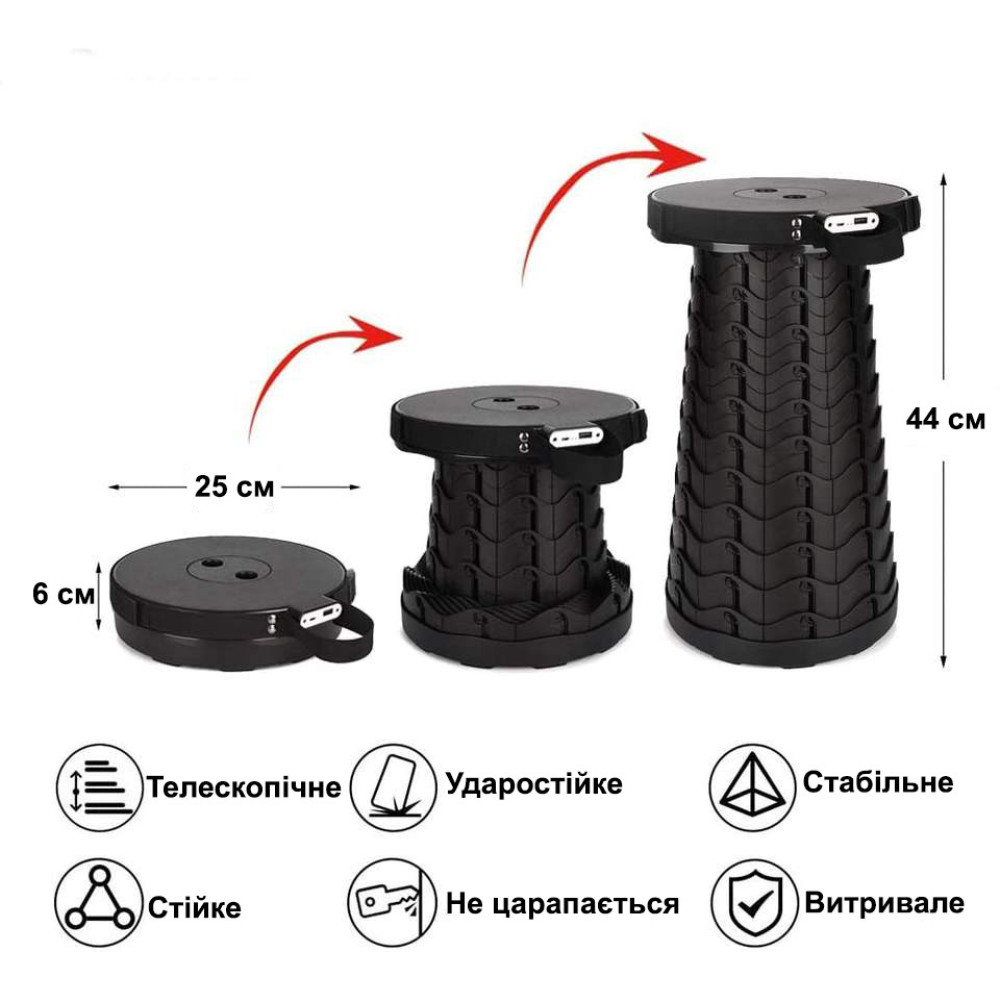 25 см

6 см

44 см

Телескопічне

Ударостійке

Стабільне

Стійке

Не царапається

Витривале